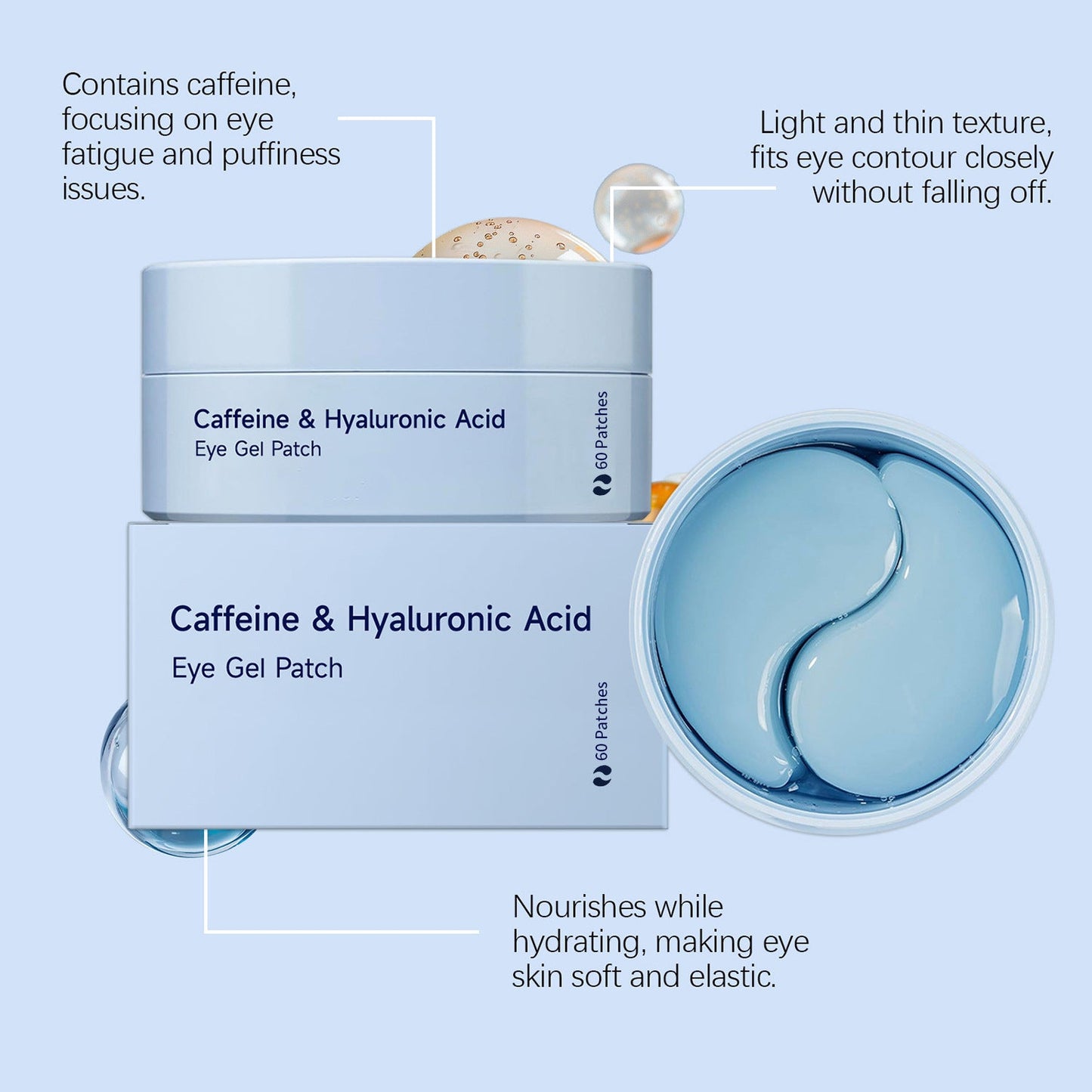 Contains caffeine, focusing on eye fatigue and puffiness issues.

Light and thin texture, fits eye contour closely without falling off.

Caffeine & Hyaluronic Acid
Eye Gel Patch

60 Patches

Caffeine & Hyaluronic Acid
Eye Gel Patch

60 Patches

Nourishes while hydrating, making eye skin soft and elastic.